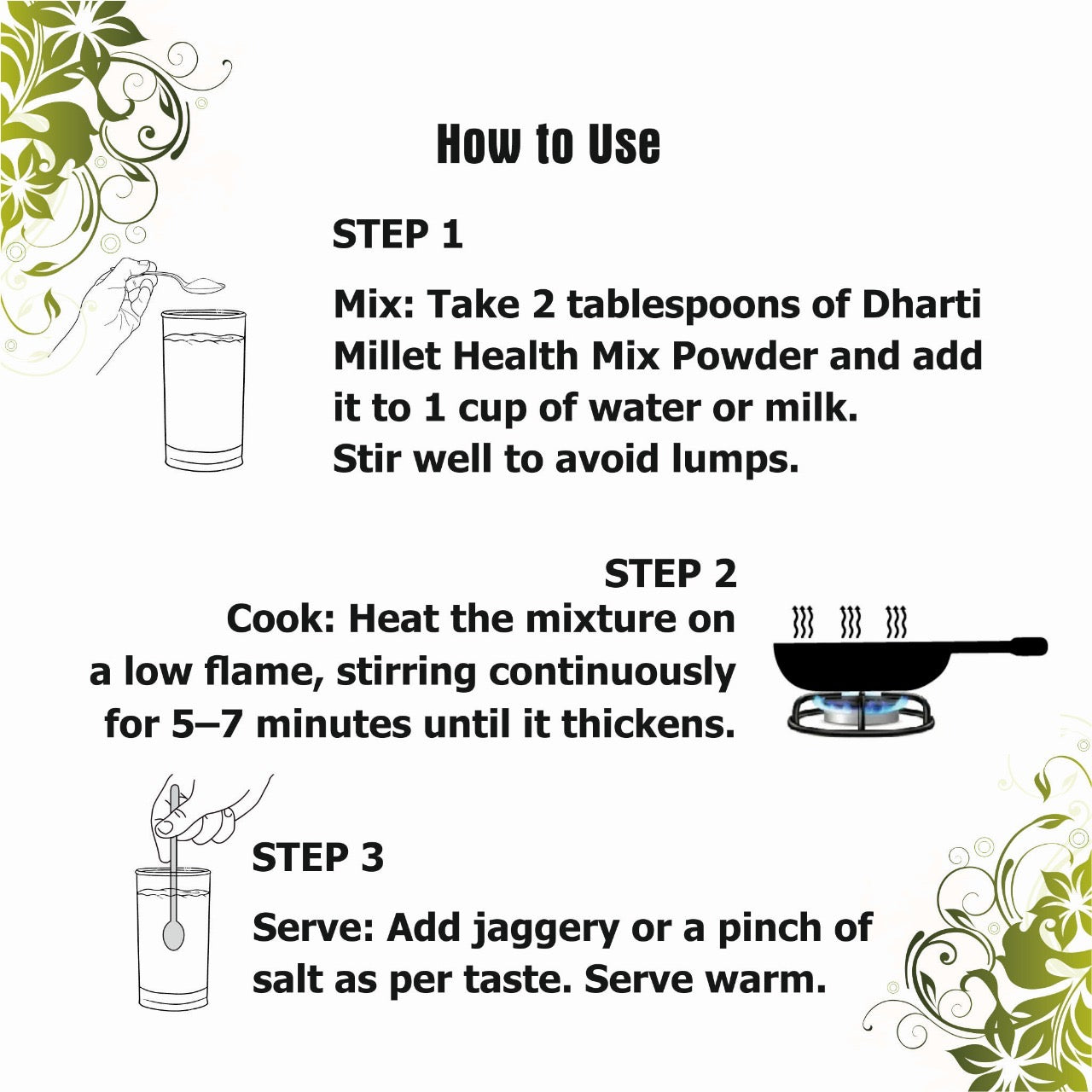 How to Use

STEP 1

Mix: Take 2 tablespoons of Dharti Millet Health Mix Powder and add it to 1 cup of water or milk.
Stir well to avoid lumps.

STEP 2
Cook: Heat the mixture on a low flame, stirring continuously for 5–7 minutes until it thickens.

STEP 3

Serve: Add jaggery or a pinch of salt as per taste. Serve warm.