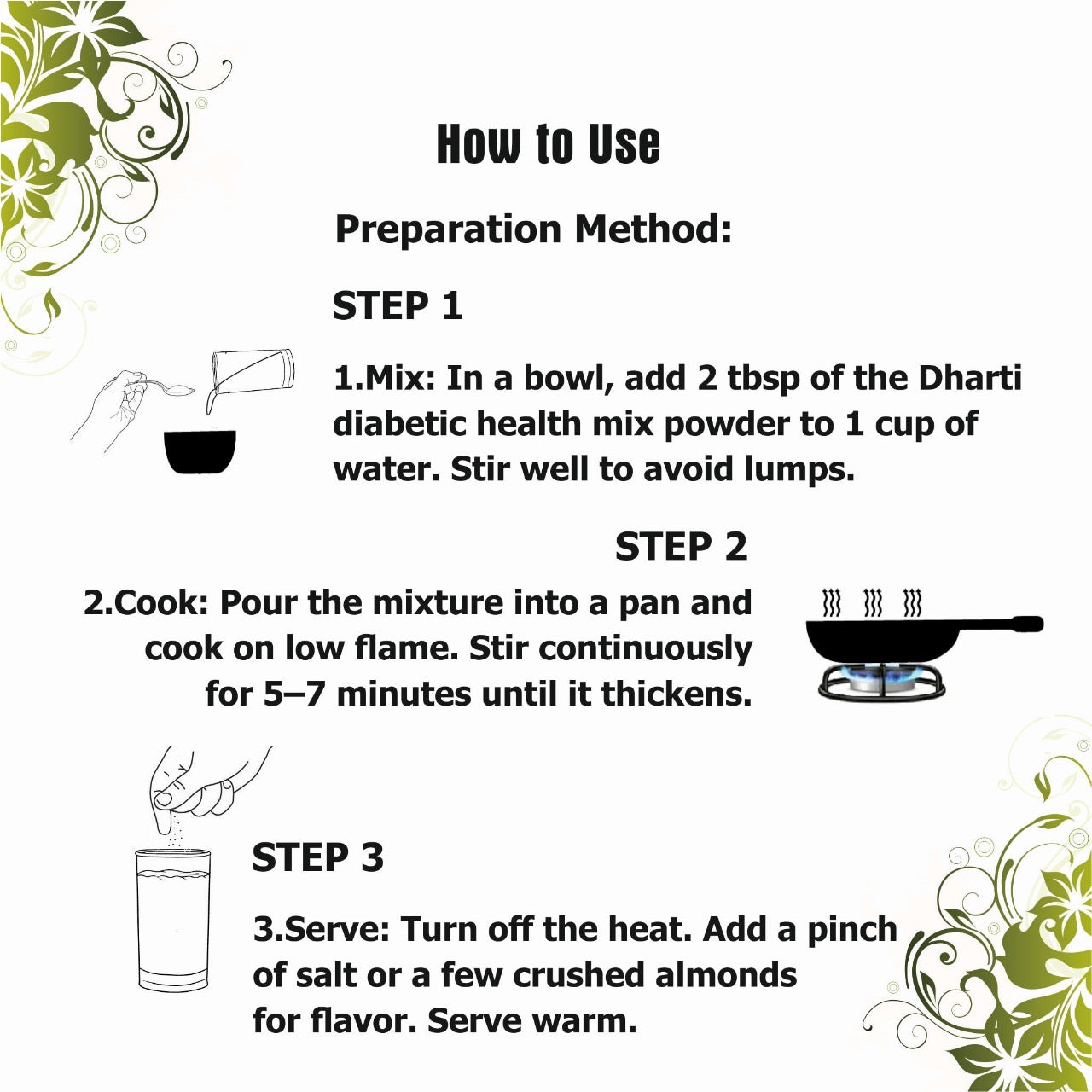 How to Use

Preparation Method:

STEP 1

1.Mix: In a bowl, add 2 tbsp of the Dharti diabetic health mix powder to 1 cup of water. Stir well to avoid lumps.

STEP 2

2.Cook: Pour the mixture into a pan and cook on low flame. Stir continuously for 5–7 minutes until it thickens.

STEP 3

3.Serve: Turn off the heat. Add a pinch of salt or a few crushed almonds for flavor. Serve warm.