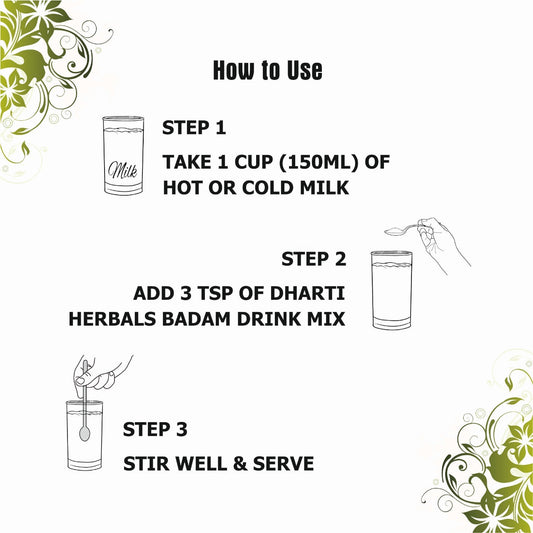 How to Use

Milk

STEP 1

TAKE 1 CUP (150ML) OF HOT OR COLD MILK

STEP 2

ADD 3 TSP OF DHARTI HERBALS BADAM DRINK MIX

STEP 3

STIR WELL & SERVE