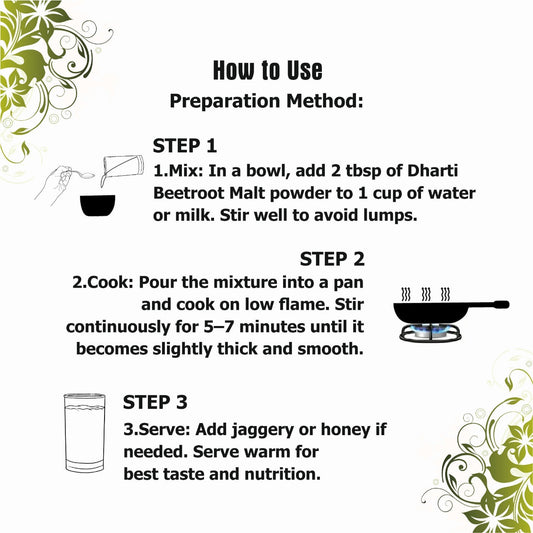 How to Use
Preparation Method:

STEP 1
1.Mix: In a bowl, add 2 tbsp of Dharti Beetroot Malt powder to 1 cup of water or milk. Stir well to avoid lumps.

STEP 2
2.Cook: Pour the mixture into a pan and cook on low flame. Stir continuously for 5–7 minutes until it becomes slightly thick and smooth.

STEP 3
3.Serve: Add jaggery or honey if needed. Serve warm for best taste and nutrition.